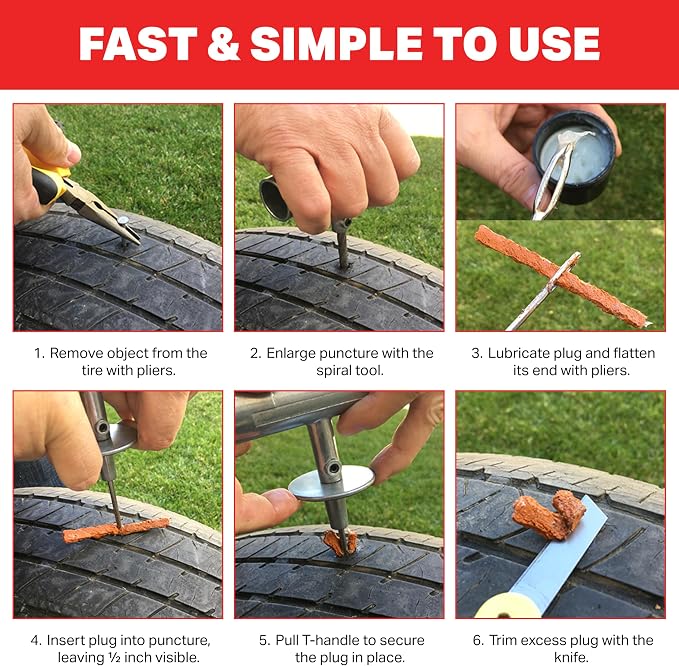 FAST & SIMPLE TO USE

1. Remove object from the tire with pliers.

2. Enlarge puncture with the spiral tool.

3. Lubricate plug and flatten its end with pliers.

4. Insert plug into puncture, leaving ½ inch visible.

5. Pull T-handle to secure the plug in place.

6. Trim excess plug with the knife.