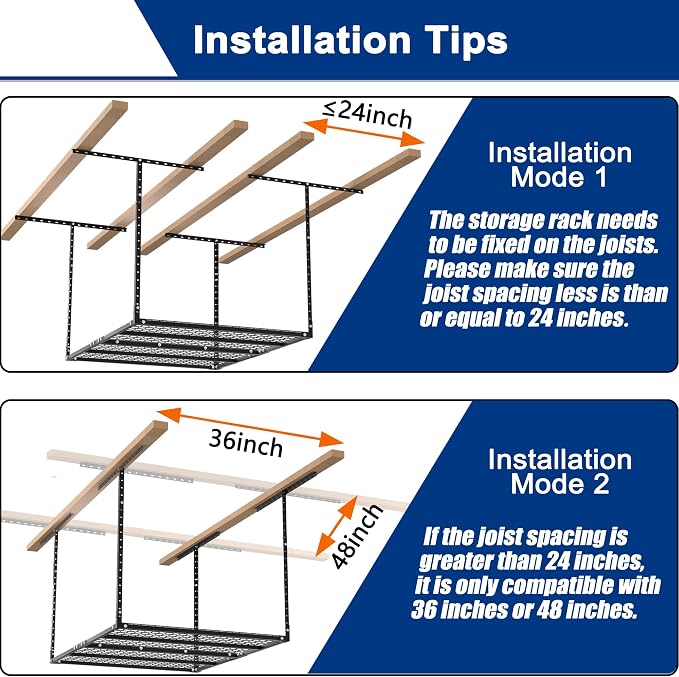 Installation Tips

≤24inch

Installation Mode 1

The storage rack needs to be fixed on the joists. Please make sure the joist spacing less is than or equal to 24 inches.

36inch

48inch

Installation Mode 2

If the joist spacing is greater than 24 inches, it is only compatible with 36 inches or 48 inches.