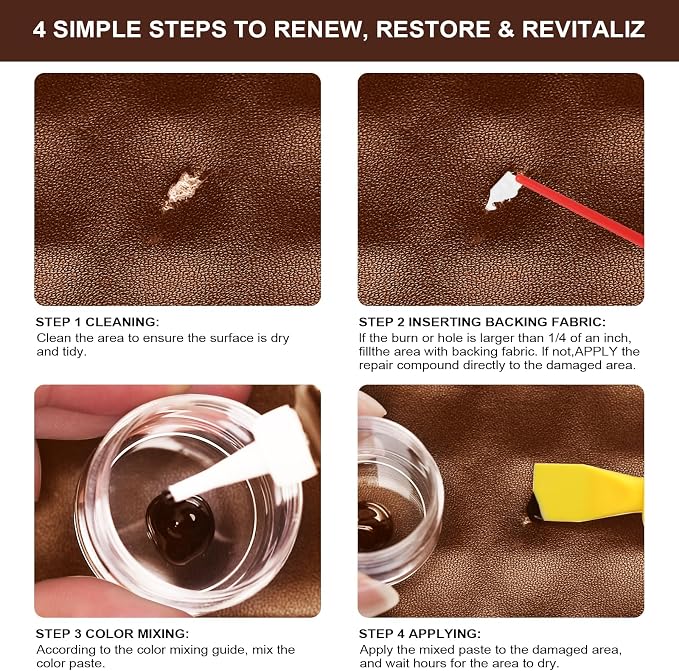 4 SIMPLE STEPS TO RENEW, RESTORE & REVITALIZ

STEP 1 CLEANING:
Clean the area to ensure the surface is dry and tidy.

STEP 2 INSERTING BACKING FABRIC:
If the burn or hole is larger than 1/4 of an inch, fillthe area with backing fabric. If not,APPLY the repair compound directly to the damaged area.

STEP 3 COLOR MIXING:
According to the color mixing guide, mix the color paste.

STEP 4 APPLYING:
Apply the mixed paste to the damaged area, and wait hours for the area to dry.