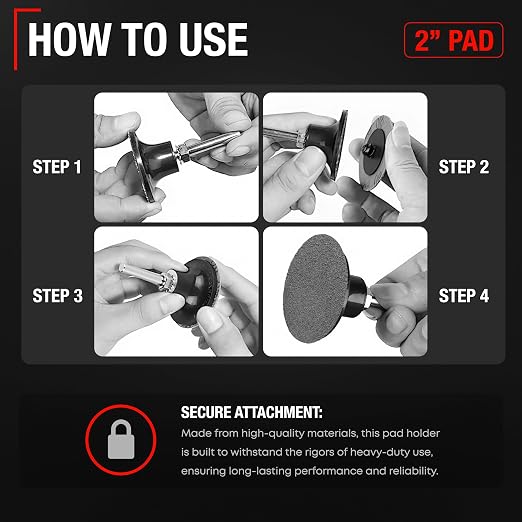 HOW TO USE

2” PAD

STEP 1

STEP 2

STEP 3

STEP 4

SECURE ATTACHMENT:

Made from high-quality materials, this pad holder is built to withstand the rigors of heavy-duty use, ensuring long-lasting performance and reliability.