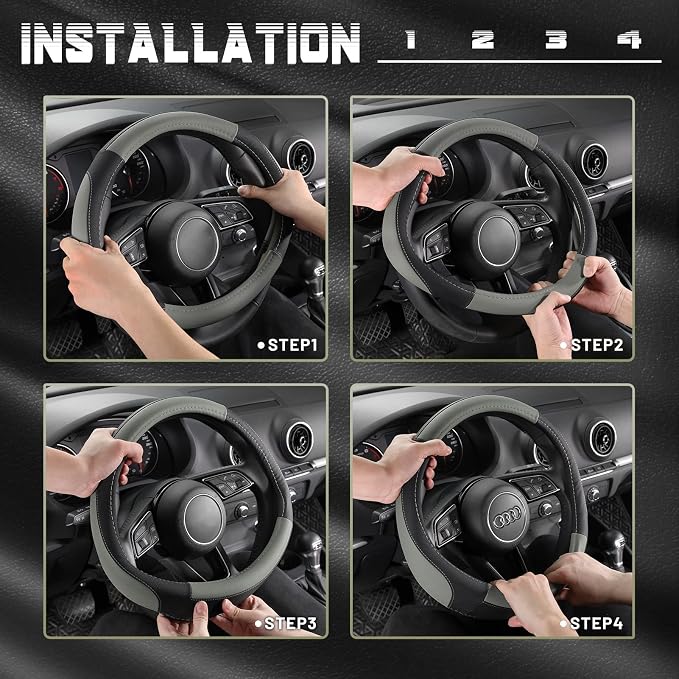 INSTALLATION 1 2 3 4

•STEP1

•STEP2

•STEP3

•STEP4