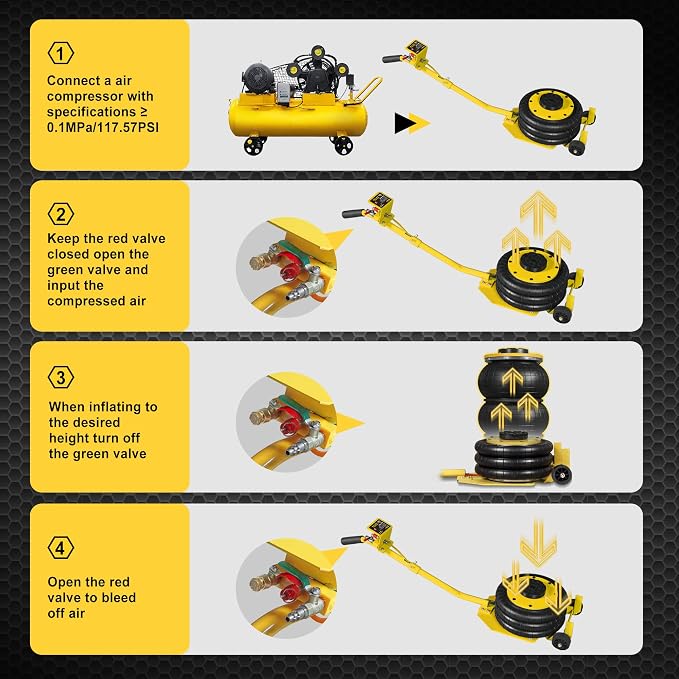 1

Connect a air compressor with specifications ≥ 0.1MPa/117.57PSI

2

Keep the red valve closed open the green valve and input the compressed air

3

When inflating to the desired height turn off the green valve

4

Open the red valve to bleed off air