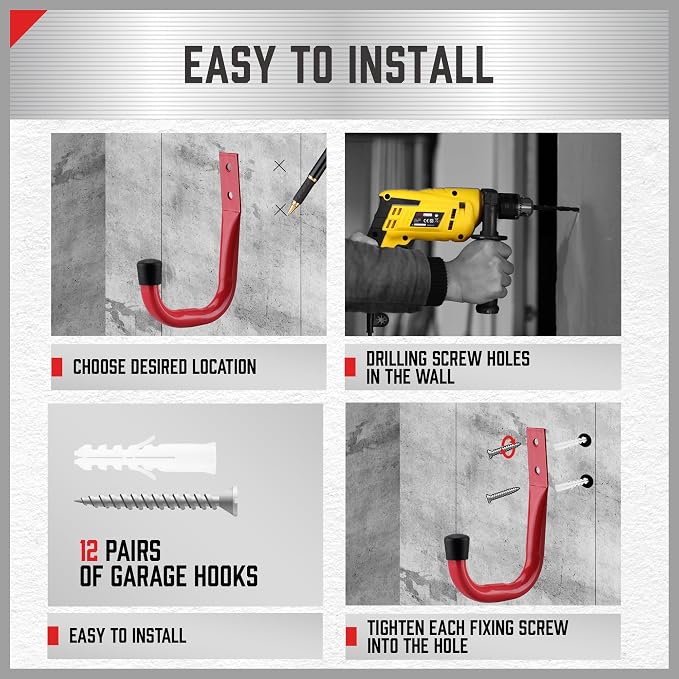 EASY TO INSTALL

CHOOSE DESIRED LOCATION

DRILLING SCREW HOLES IN THE WALL

12 PAIRS OF GARAGE HOOKS

EASY TO INSTALL

TIGHTEN EACH FIXING SCREW INTO THE HOLE