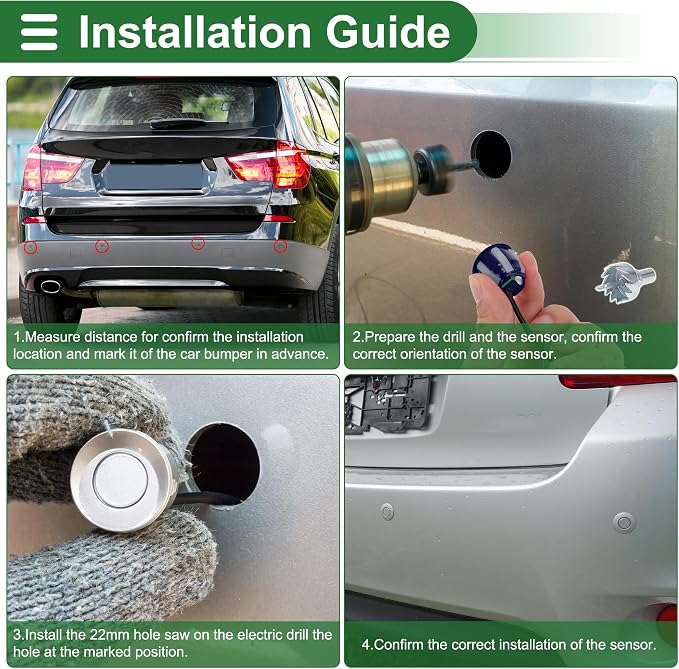 Installation Guide

1.Measure distance for confirm the installation location and mark it of the car bumper in advance.

2.Prepare the drill and the sensor, confirm the correct orientation of the sensor.

3.Install the 22mm hole saw on the electric drill the hole at the marked position.

4.Confirm the correct installation of the sensor.