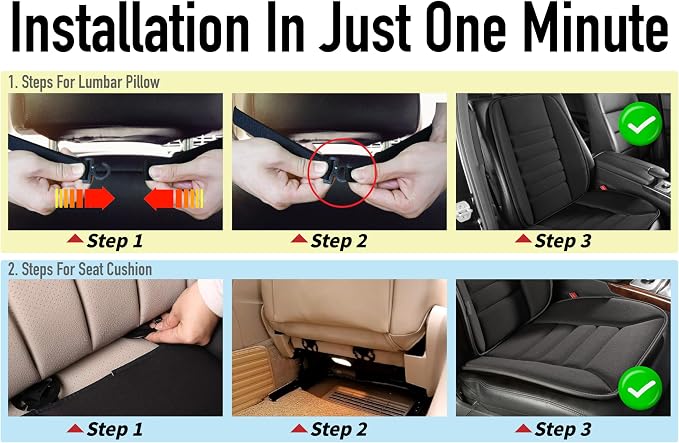 Installation In Just One Minute

1. Steps For Lumbar Pillow

Step 1

Step 2

Step 3

2. Steps For Seat Cushion

Step 1

Step 2

Step 3