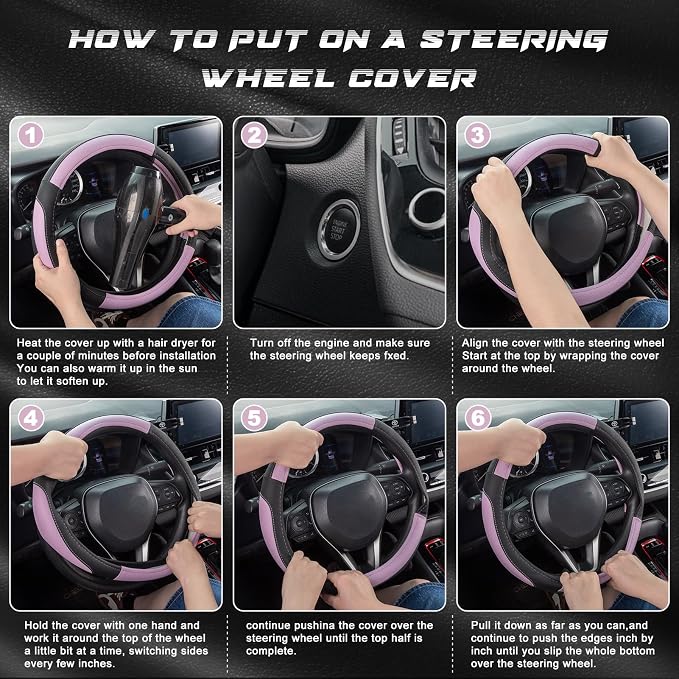 HOW TO PUT ON A STEERING WHEEL COVER

1

Heat the cover up with a hair dryer for a couple of minutes before installation You can also warm it up in the sun to let it soften up.

2

ENGINE START STOP

Turn off the engine and make sure the steering wheel keeps fxed.

3

Align the cover with the steering wheel Start at the top by wrapping the cover around the wheel.

4

Hold the cover with one hand and work it around the top of the wheel a little bit at a time, switching sides every few inches.

5

continue pushina the cover over the steering wheel until the top half is complete.

6

Pull it down as far as you can,and continue to push the edges inch by inch until you slip the whole bottom over the steering wheel.