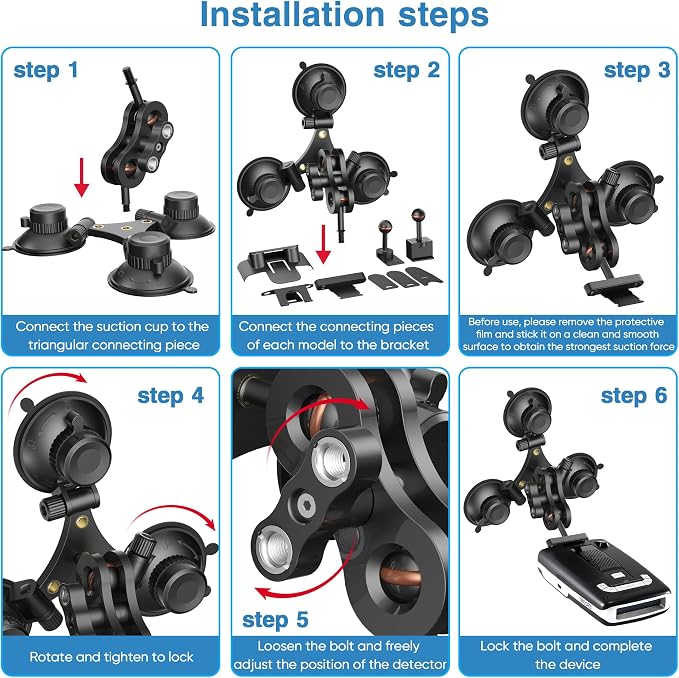 Installation steps

step 1

Connect the suction cup to the triangular connecting piece

step 2

Connect the connecting pieces of each model to the bracket

step 3

Before use, please remove the protective film and stick it on a clean and smooth surface to obtain the strongest suction force

step 4

Rotate and tighten to lock

step 5

Loosen the bolt and freely adjust the position of the detector

step 6

Lock the bolt and complete the device