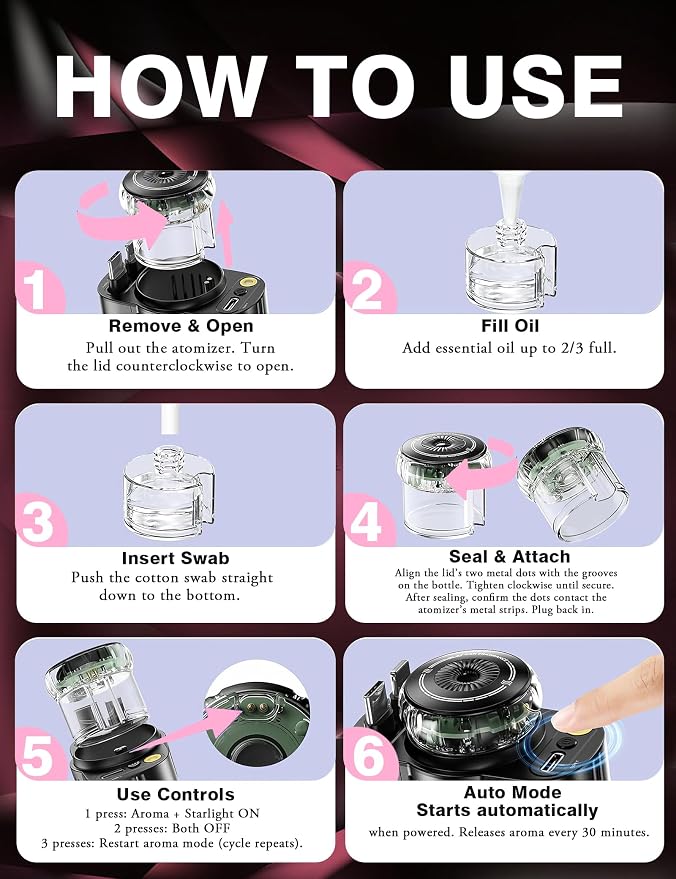 HOW TO USE

1
Remove & Open
Pull out the atomizer. Turn the lid counterclockwise to open.

2
Fill Oil
Add essential oil up to 2/3 full.

3
Insert Swab
Push the cotton swab straight down to the bottom.

4
Seal & Attach
Align the lid's two metal dots with the grooves on the bottle. Tighten clockwise until secure. After sealing, confirm the dots contact the atomizer's metal strips. Plug back in.

5
Use Controls
1 press: Aroma + Starlight ON
2 presses: Both OFF
3 presses: Restart aroma mode (cycle repeats).

6
Auto Mode
Starts automatically
when powered. Releases aroma every 30 minutes.