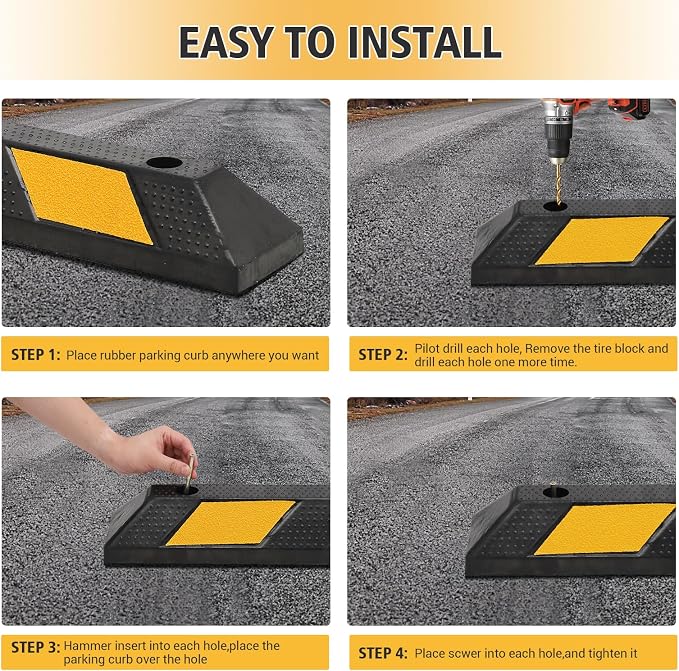 EASY TO INSTALL

STEP 1: Place rubber parking curb anywhere you want

STEP 2: Pilot drill each hole, Remove the tire block and drill each hole one more time.

STEP 3: Hammer insert into each hole,place the parking curb over the hole

STEP 4: Place scwer into each hole,and tighten it