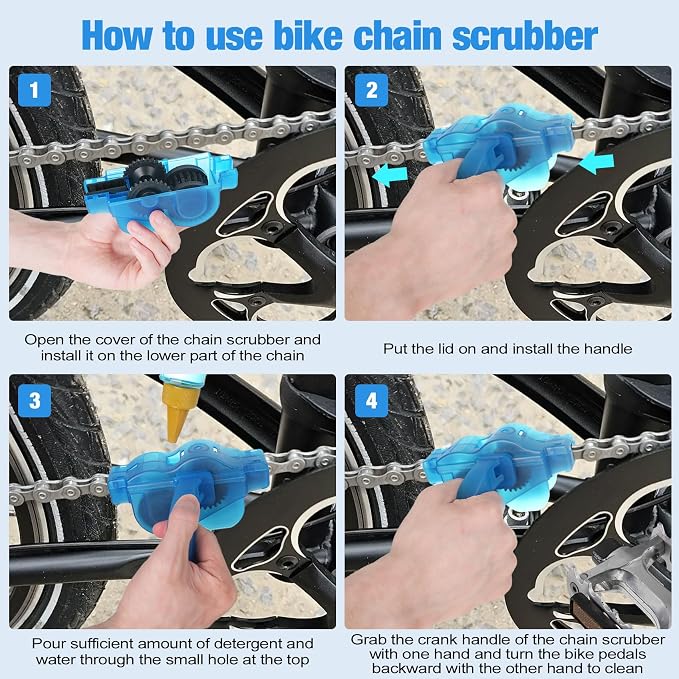 How to use bike chain scrubber

1

Open the cover of the chain scrubber and install it on the lower part of the chain

2

Put the lid on and install the handle

3

Pour sufficient amount of detergent and water through the small hole at the top

4

Grab the crank handle of the chain scrubber with one hand and turn the bike pedals backward with the other hand to clean