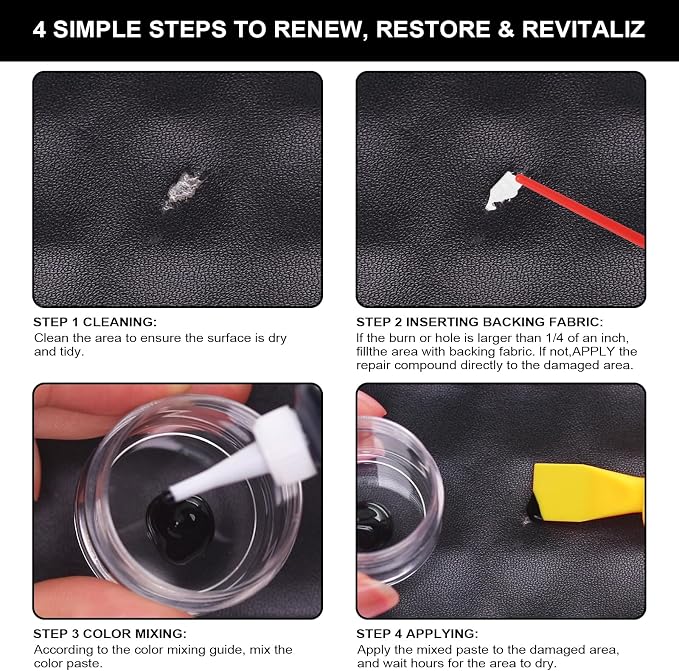 4 SIMPLE STEPS TO RENEW, RESTORE & REVITALIZ

STEP 1 CLEANING:
Clean the area to ensure the surface is dry and tidy.

STEP 2 INSERTING BACKING FABRIC:
If the burn or hole is larger than 1/4 of an inch, fillthe area with backing fabric. If not,APPLY the repair compound directly to the damaged area.

STEP 3 COLOR MIXING:
According to the color mixing guide, mix the color paste.

STEP 4 APPLYING:
Apply the mixed paste to the damaged area, and wait hours for the area to dry.