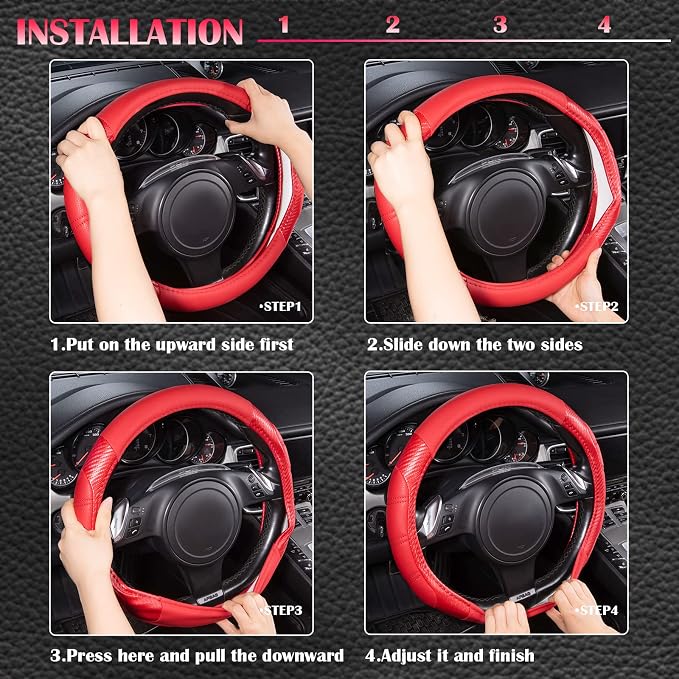 INSTALLATION 1 2 3 4

•STEP1

1.Put on the upward side first

•STEP2

2.Slide down the two sides

•STEP3

3.Press here and pull the downward

•STEP4

4.Adjust it and finish