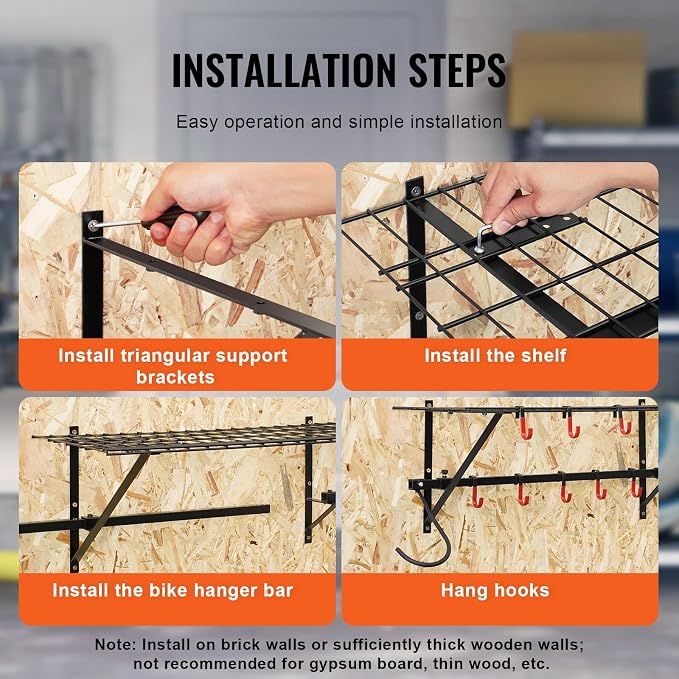 INSTALLATION STEPS

Easy operation and simple installation

Install triangular support brackets

Install the shelf

Install the bike hanger bar

Hang hooks

Note: Install on brick walls or sufficiently thick wooden walls; not recommended for gypsum board, thin wood, etc.