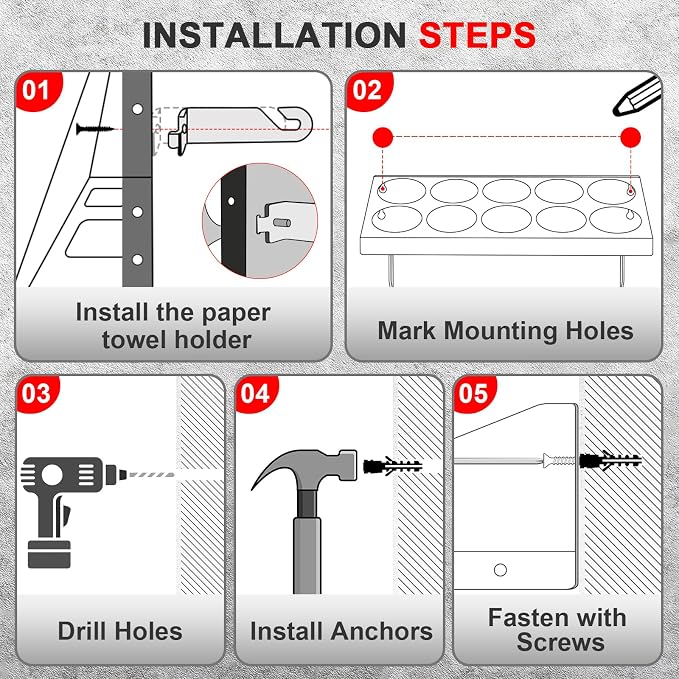 INSTALLATION STEPS

01

Install the paper towel holder

02

Mark Mounting Holes

03

Drill Holes

04

Install Anchors

05

Fasten with Screws