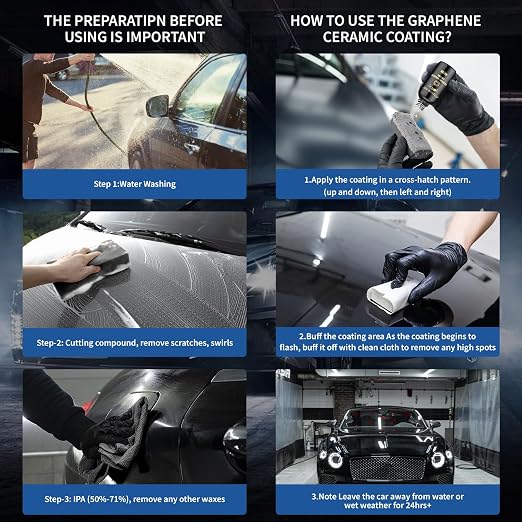 THE PREPARATIPN BEFORE USING IS IMPORTANT

Step 1:Water Washing

Step-2: Cutting compound, remove scratches, swirls

Step-3: IPA (50%-71%), remove any other waxes

HOW TO USE THE GRAPHENE CERAMIC COATING?

1.Apply the coating in a cross-hatch pattern. (up and down, then left and right)

2.Buff the coating area As the coating begins to flash, buff it off with clean cloth to remove any high spots

3.Note Leave the car away from water or wet weather for 24hrs+