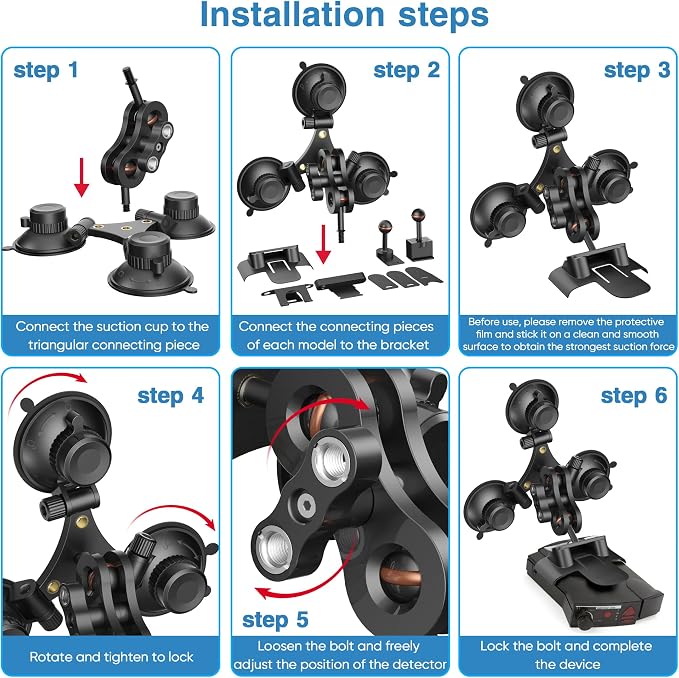 Installation steps

step 1

Connect the suction cup to the triangular connecting piece

step 2

Connect the connecting pieces of each model to the bracket

step 3

Before use, please remove the protective film and stick it on a clean and smooth surface to obtain the strongest suction force

step 4

Rotate and tighten to lock

step 5

Loosen the bolt and freely adjust the position of the detector

step 6

Lock the bolt and complete the device