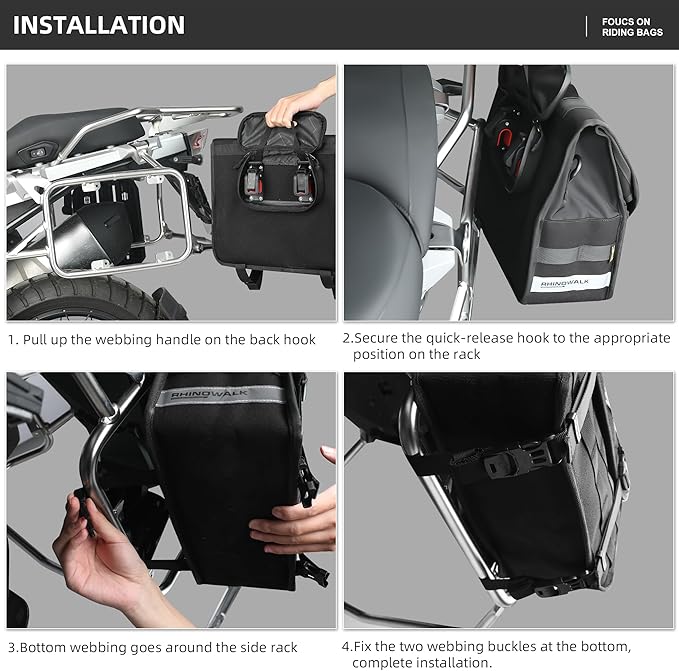 INSTALLATION

FOUCS ON RIDING BAGS

RHINOWALK

1. Pull up the webbing handle on the back hook

2.Secure the quick-release hook to the appropriate position on the rack

RHINOWALK

3.Bottom webbing goes around the side rack

4.Fix the two webbing buckles at the bottom, complete installation.