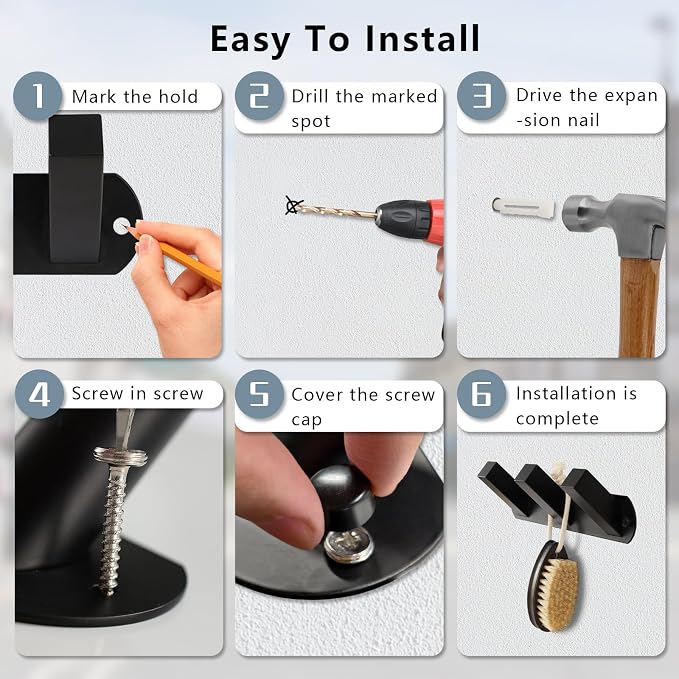 Easy To Install

1 Mark the hold

2 Drill the marked spot

3 Drive the expan -sion nail

4 Screw in screw

5 Cover the screw cap

6 Installation is complete