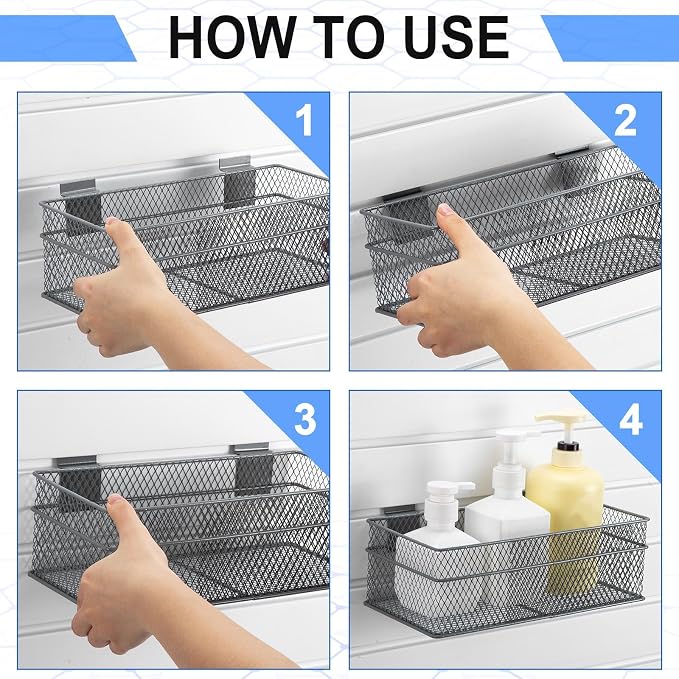 HOW TO USE

1

2

3

4