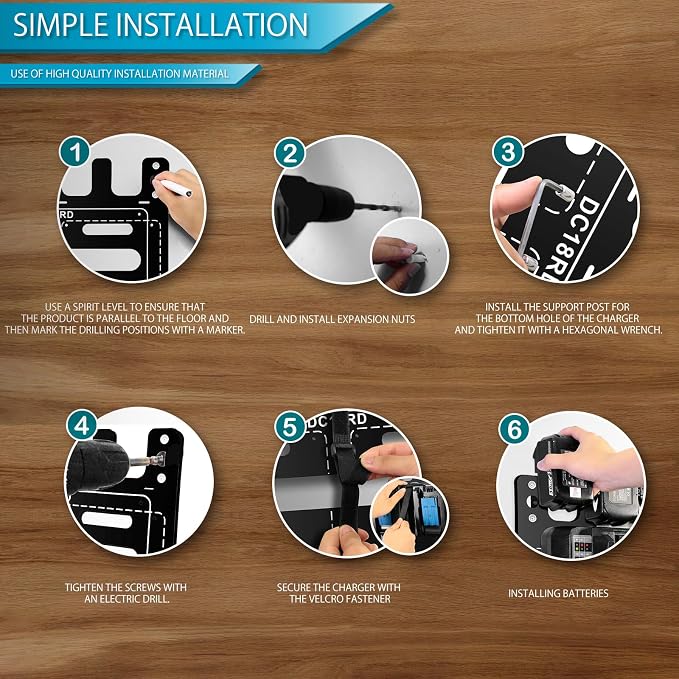 SIMPLE INSTALLATION

USE OF HIGH QUALITY INSTALLATION MATERIAL

1

RD

USE A SPIRIT LEVEL TO ENSURE THAT THE PRODUCT IS PARALLEL TO THE FLOOR AND THEN MARK THE DRILLING POSITIONS WITH A MARKER.

2

DRILL AND INSTALL EXPANSION NUTS

3

DC18R

INSTALL THE SUPPORT POST FOR THE BOTTOM HOLE OF THE CHARGER AND TIGHTEN IT WITH A HEXAGONAL WRENCH.

4

TIGHTEN THE SCREWS WITH AN ELECTRIC DRILL.

5

DC RD

SECURE THE CHARGER WITH THE VELCRO FASTENER

6

INSTALLING BATTERIES