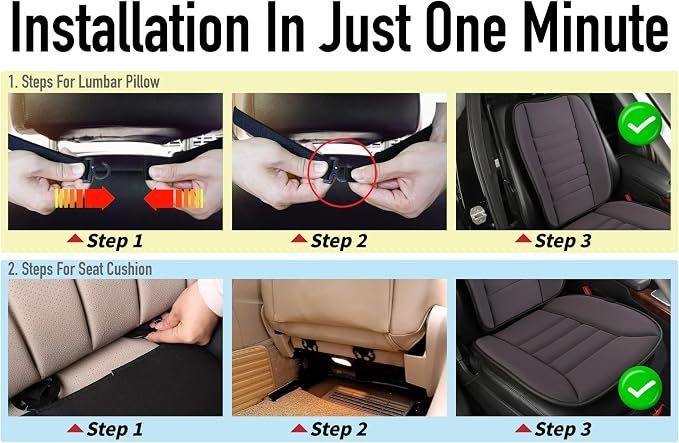 Installation In Just One Minute

1. Steps For Lumbar Pillow

Step 1

Step 2

Step 3

2. Steps For Seat Cushion

Step 1

Step 2

Step 3