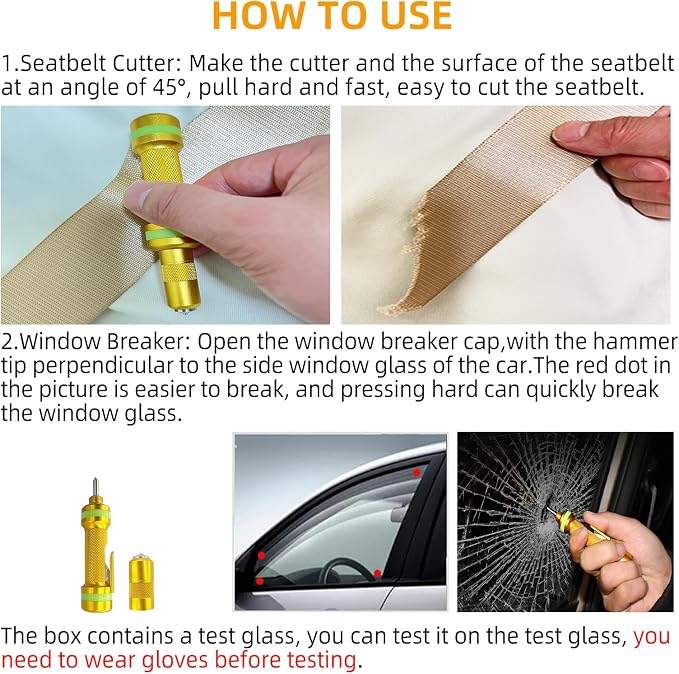 HOW TO USE

1.Seatbelt Cutter: Make the cutter and the surface of the seatbelt at an angle of 45°, pull hard and fast, easy to cut the seatbelt.

2.Window Breaker: Open the window breaker cap,with the hammer tip perpendicular to the side window glass of the car.The red dot in the picture is easier to break, and pressing hard can quickly break the window glass.

The box contains a test glass, you can test it on the test glass, you need to wear gloves before testing.