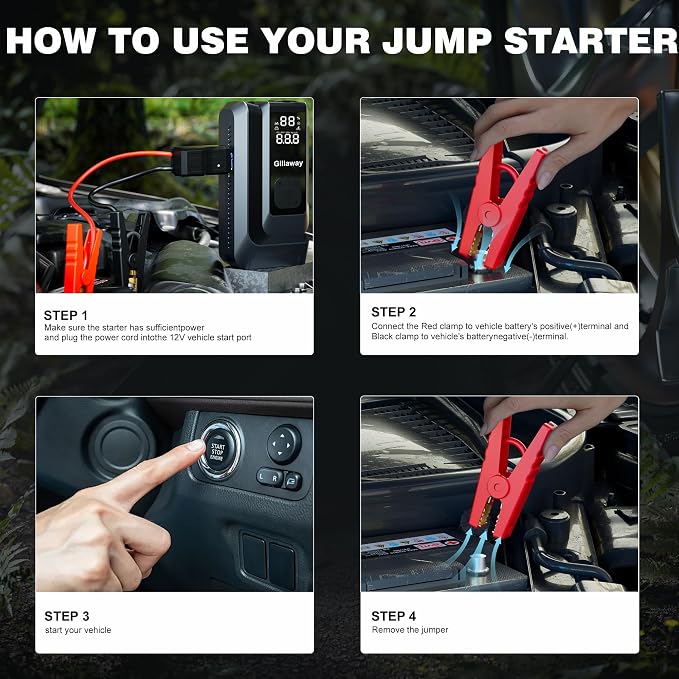 HOW TO USE YOUR JUMP STARTER

88
8.8.8
Gillaway

STEP 1
Make sure the starter has sufficientpower and plug the power cord intothe 12V vehicle start port

STEP 2
Connect the Red clamp to vehicle battery's positive(+)terminal and Black clamp to vehicle's batterynegative(-)terminal.

START STOP ENGINE
L R

STEP 3
start your vehicle

STEP 4
Remove the jumper