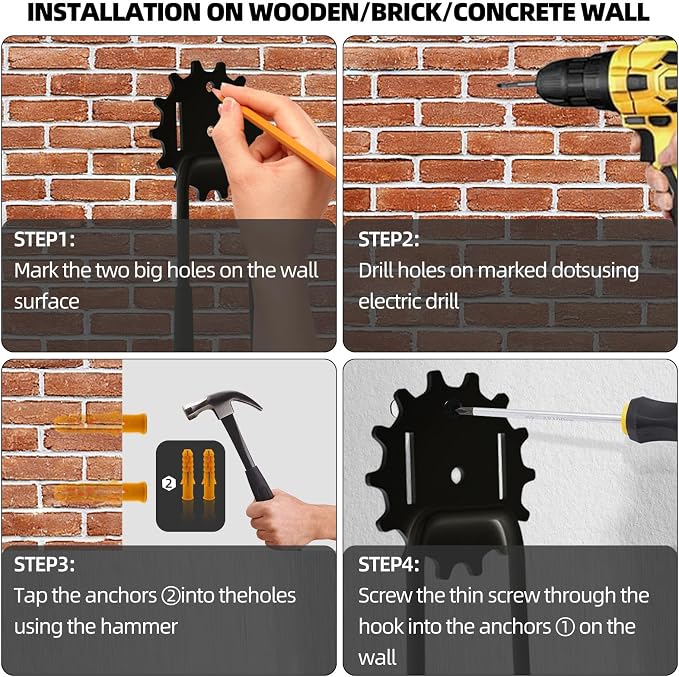 INSTALLATION ON WOODEN/BRICK/CONCRETE WALL

STEP1:
Mark the two big holes on the wall surface

STEP2:
Drill holes on marked dotsusing electric drill

2

STEP3:
Tap the anchors ②into theholes using the hammer

STEP4:
Screw the thin screw through the hook into the anchors ① on the wall