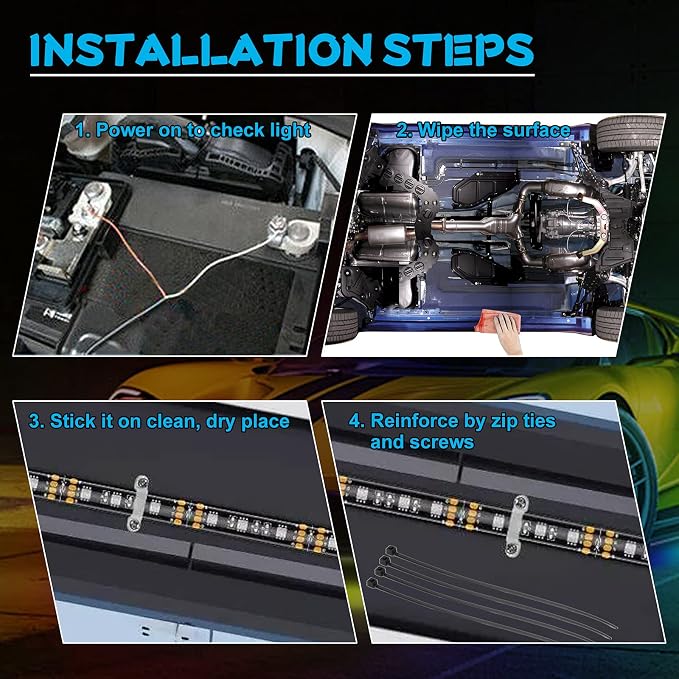 INSTALLATION STEPS

1. Power on to check light

2. Wipe the surface

3. Stick it on clean, dry place

4. Reinforce by zip ties and screws