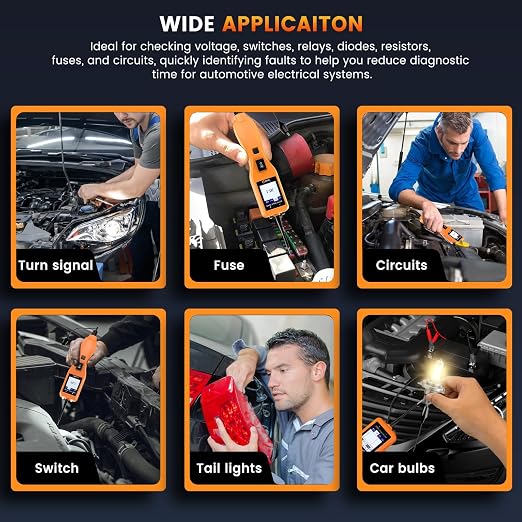 WIDE APPLICAITON

Ideal for checking voltage, switches, relays, diodes, resistors, fuses, and circuits, quickly identifying faults to help you reduce diagnostic time for automotive electrical systems.

Turn signal

Fuse

Circuits

Switch

Tail lights

Car bulbs