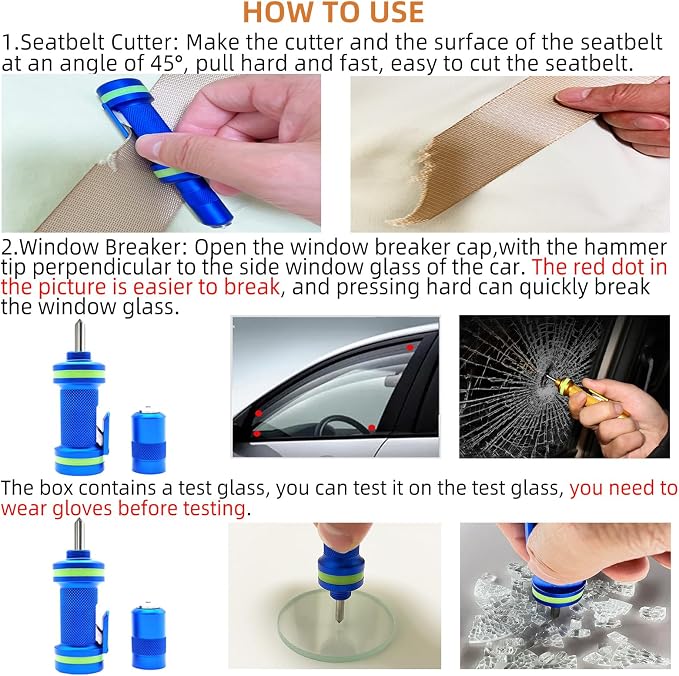 HOW TO USE

1.Seatbelt Cutter: Make the cutter and the surface of the seatbelt at an angle of 45°, pull hard and fast, easy to cut the seatbelt.

2.Window Breaker: Open the window breaker cap,with the hammer tip perpendicular to the side window glass of the car. The red dot in the picture is easier to break, and pressing hard can quickly break the window glass.

The box contains a test glass, you can test it on the test glass, you need to wear gloves before testing.