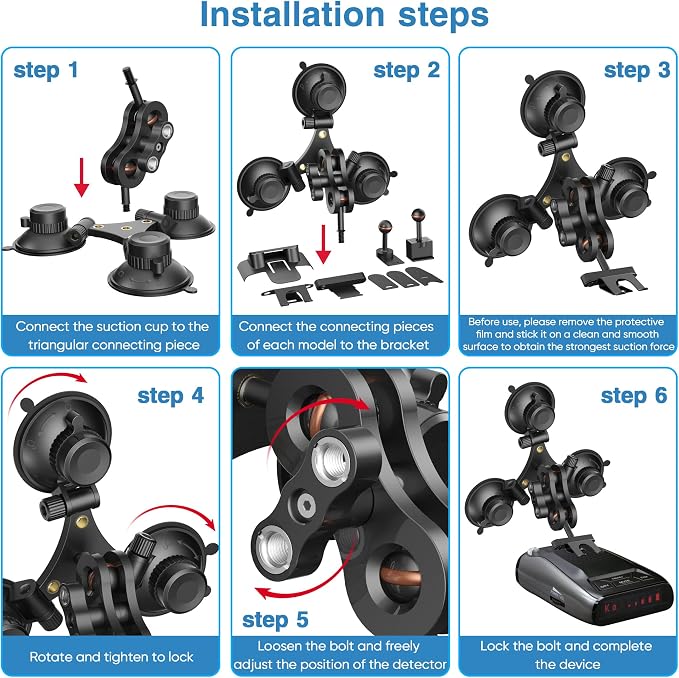 Installation steps

step 1

Connect the suction cup to the triangular connecting piece

step 2

Connect the connecting pieces of each model to the bracket

step 3

Before use, please remove the protective film and stick it on a clean and smooth surface to obtain the strongest suction force

step 4

Rotate and tighten to lock

step 5

Loosen the bolt and freely adjust the position of the detector

step 6

Ka

Lock the bolt and complete the device