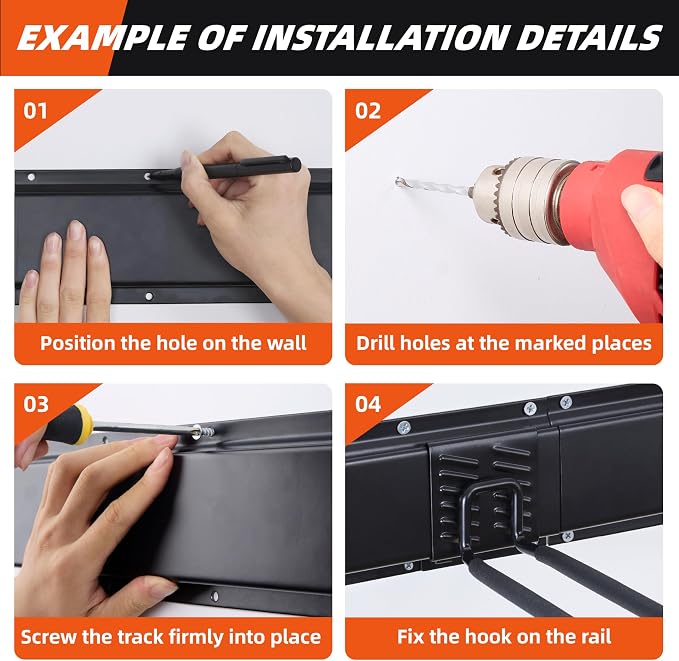 EXAMPLE OF INSTALLATION DETAILS

01

Position the hole on the wall

02

Drill holes at the marked places

03

Screw the track firmly into place

04

Fix the hook on the rail