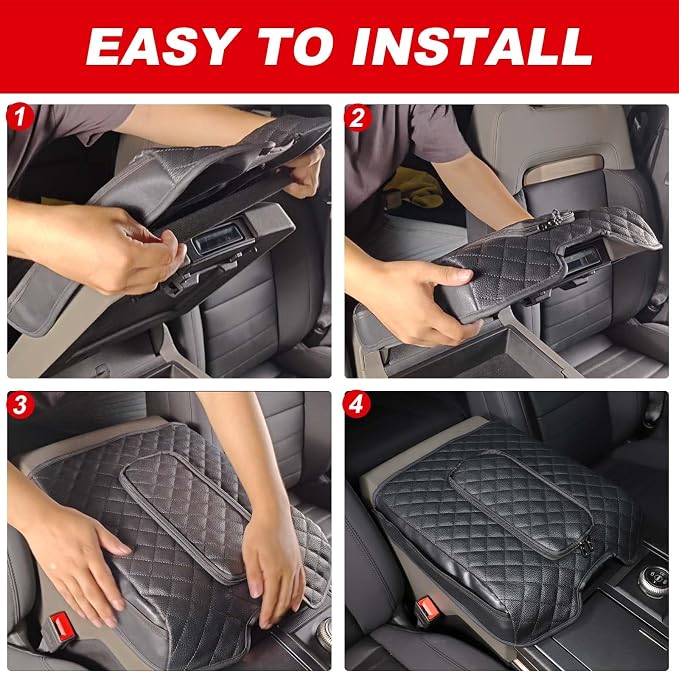 EASY TO INSTALL

1

2

3

4