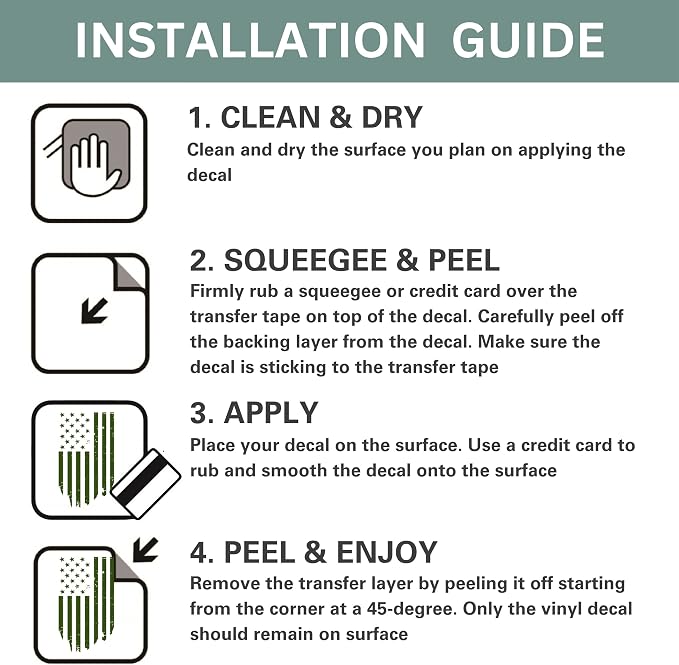 INSTALLATION GUIDE

1. CLEAN & DRY
Clean and dry the surface you plan on applying the decal

2. SQUEEGEE & PEEL
Firmly rub a squeegee or credit card over the transfer tape on top of the decal. Carefully peel off the backing layer from the decal. Make sure the decal is sticking to the transfer tape

3. APPLY
Place your decal on the surface. Use a credit card to rub and smooth the decal onto the surface

4. PEEL & ENJOY
Remove the transfer layer by peeling it off starting from the corner at a 45-degree. Only the vinyl decal should remain on surface