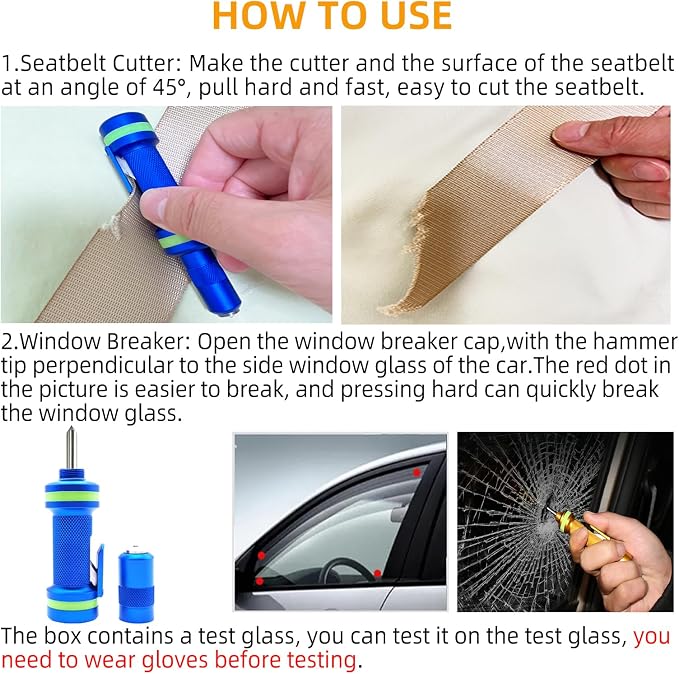 HOW TO USE

1.Seatbelt Cutter: Make the cutter and the surface of the seatbelt at an angle of 45°, pull hard and fast, easy to cut the seatbelt.

2.Window Breaker: Open the window breaker cap,with the hammer tip perpendicular to the side window glass of the car.The red dot in the picture is easier to break, and pressing hard can quickly break the window glass.

The box contains a test glass, you can test it on the test glass, you need to wear gloves before testing.