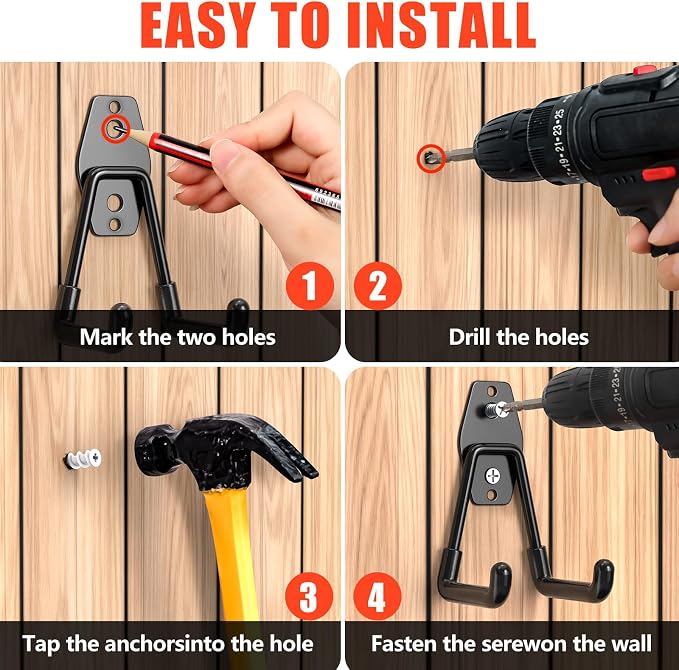 EASY TO INSTALL

1
Mark the two holes

2
Drill the holes

3
Tap the anchorsinto the hole

4
Fasten the serewon the wall