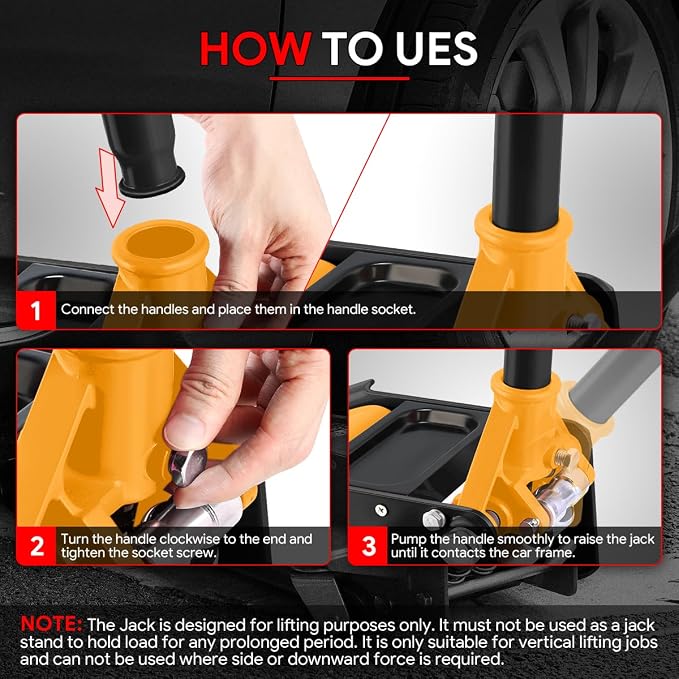 HOW TO UES

1 Connect the handles and place them in the handle socket.

2 Turn the handle clockwise to the end and tighten the socket screw.

3 Pump the handle smoothly to raise the jack until it contacts the car frame.

NOTE: The Jack is designed for lifting purposes only. It must not be used as a jack stand to hold load for any prolonged period. It is only suitable for vertical lifting jobs and can not be used where side or downward force is required.