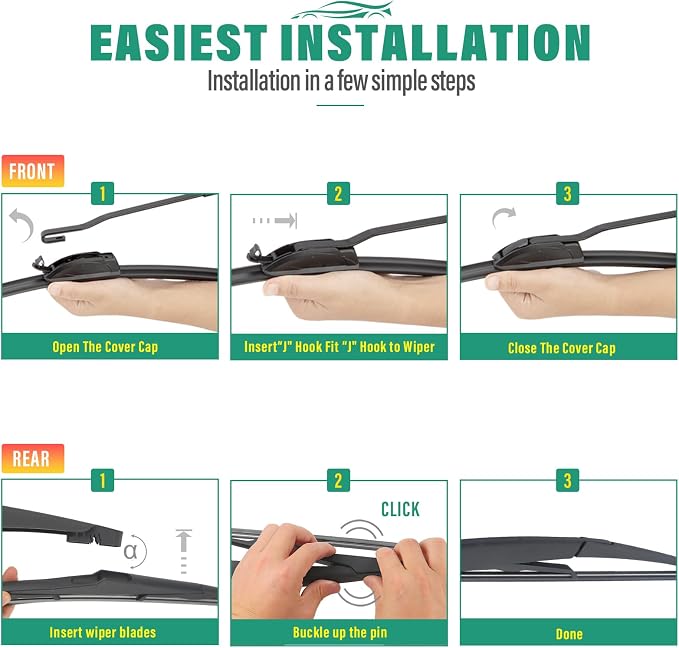 EASIEST INSTALLATION

Installation in a few simple steps

FRONT

1

Open The Cover Cap

2

Insert"J" Hook Fit "J" Hook to Wiper

3

Close The Cover Cap

REAR

1

α

Insert wiper blades

2

CLICK

Buckle up the pin

3

Done