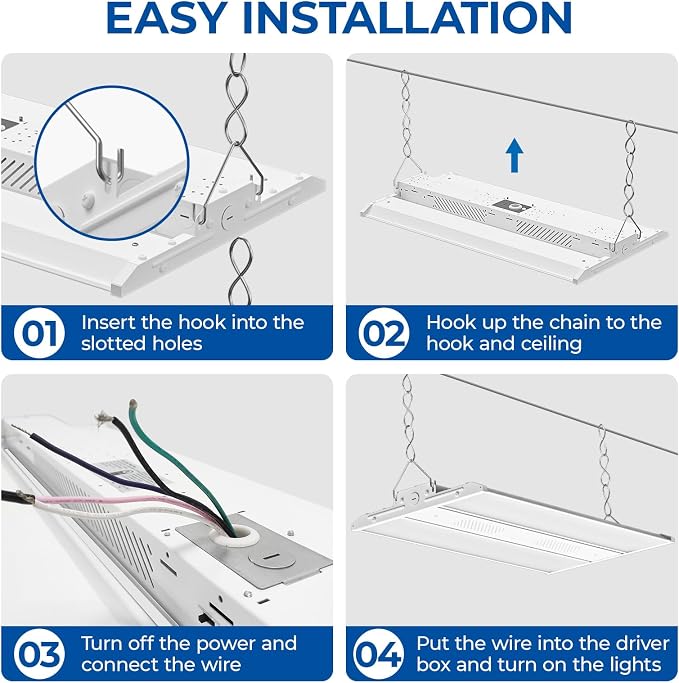 EASY INSTALLATION

01 Insert the hook into the slotted holes

02 Hook up the chain to the hook and ceiling

03 Turn off the power and connect the wire

04 Put the wire into the driver box and turn on the lights