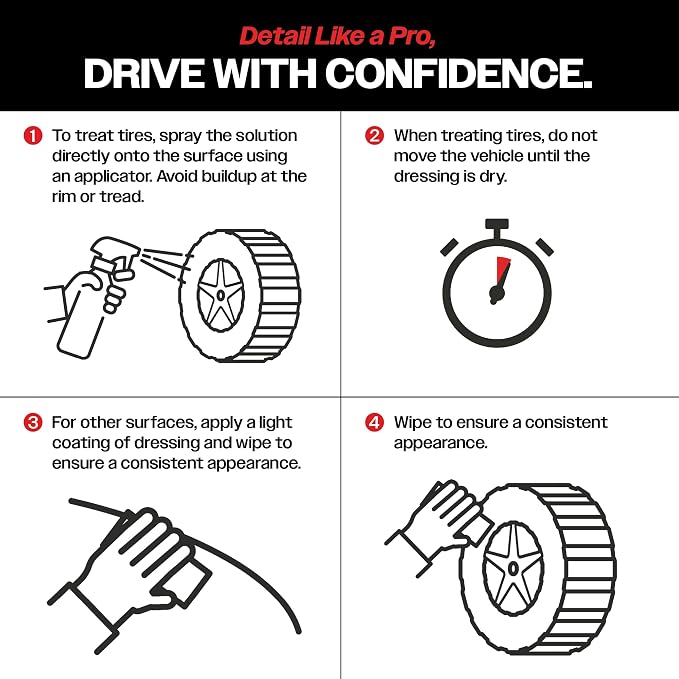 Detail Like a Pro,
DRIVE WITH CONFIDENCE.

1 To treat tires, spray the solution directly onto the surface using an applicator. Avoid buildup at the rim or tread.

2 When treating tires, do not move the vehicle until the dressing is dry.

3 For other surfaces, apply a light coating of dressing and wipe to ensure a consistent appearance.

4 Wipe to ensure a consistent appearance.