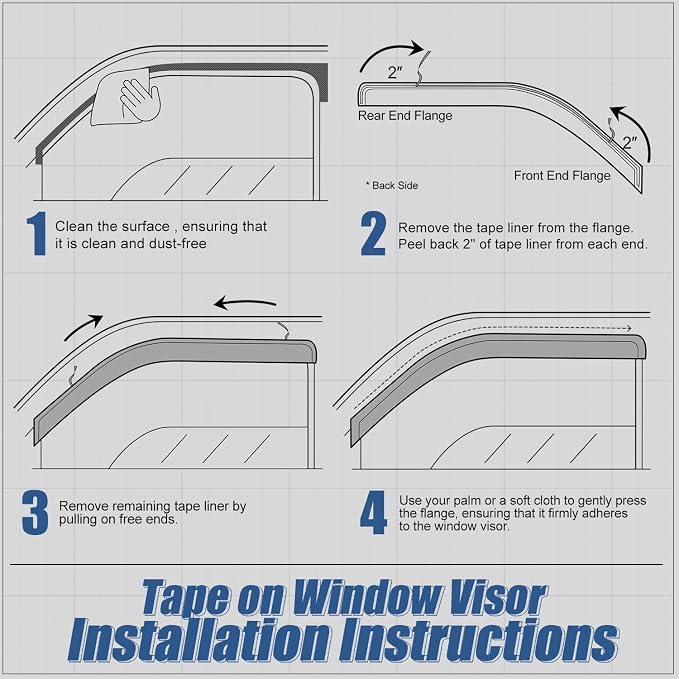 2"

Rear End Flange

2"

Front End Flange

* Back Side

1 Clean the surface , ensuring that it is clean and dust-free

2 Remove the tape liner from the flange. Peel back 2" of tape liner from each end.

3 Remove remaining tape liner by pulling on free ends.

4 Use your palm or a soft cloth to gently press the flange, ensuring that it firmly adheres to the window visor.

Tape on Window Visor
Installation Instructions