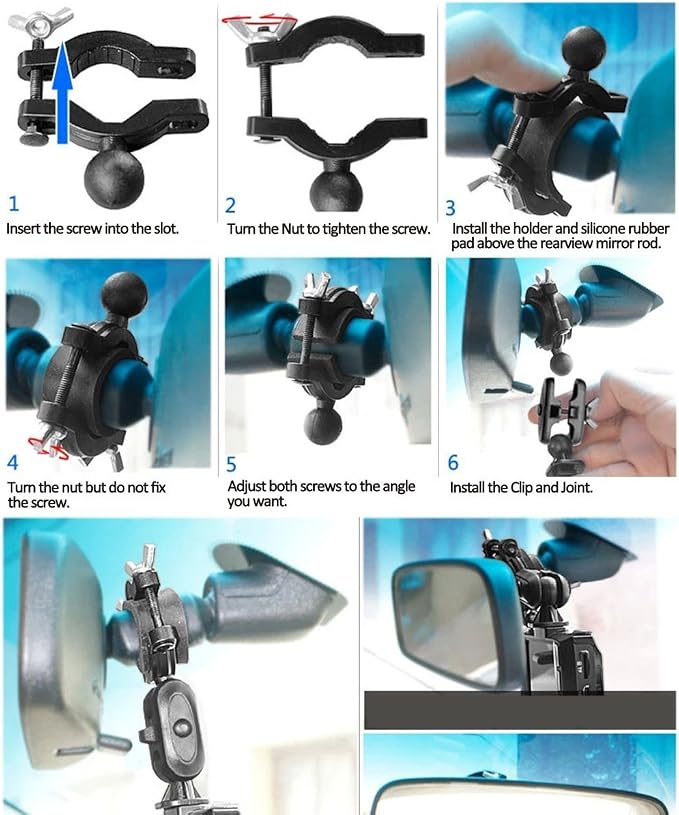 1
Insert the screw into the slot.

2
Turn the Nut to tighten the screw.

3
Install the holder and silicone rubber pad above the rearview mirror rod.

4
Turn the nut but do not fix the screw.

5
Adjust both screws to the angle you want.

6
Install the Clip and Joint.