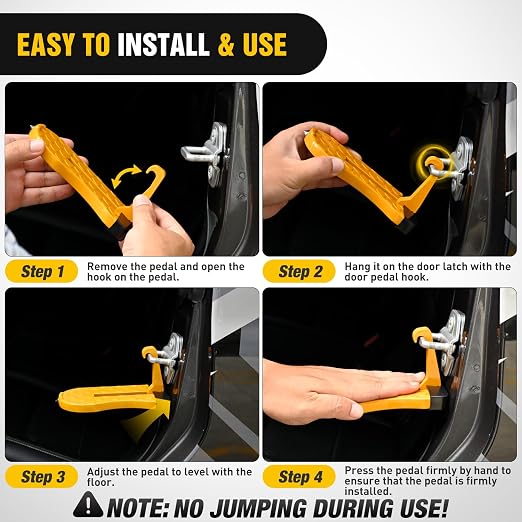 EASY TO INSTALL & USE

Step 1 Remove the pedal and open the hook on the pedal.

Step 2 Hang it on the door latch with the door pedal hook.

Step 3 Adjust the pedal to level with the floor.

Step 4 Press the pedal firmly by hand to ensure that the pedal is firmly installed.

NOTE: NO JUMPING DURING USE!