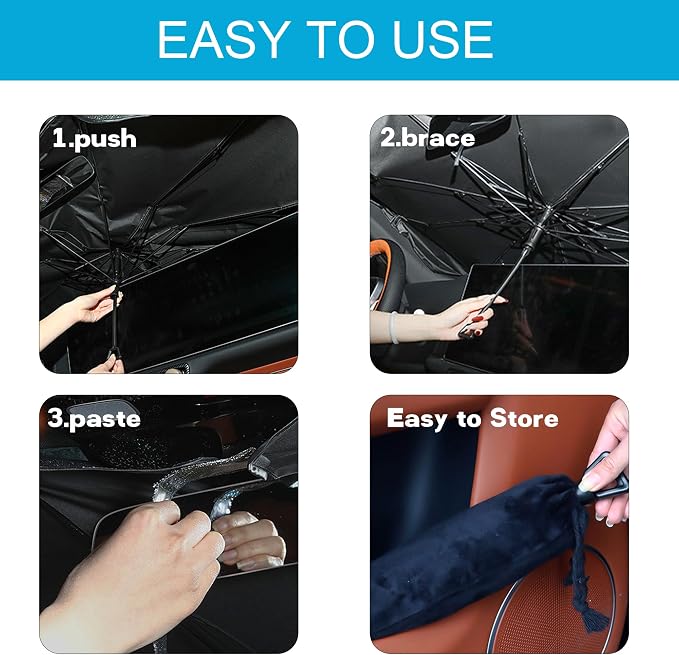 EASY TO USE

1.push

2.brace

3.paste

Easy to Store