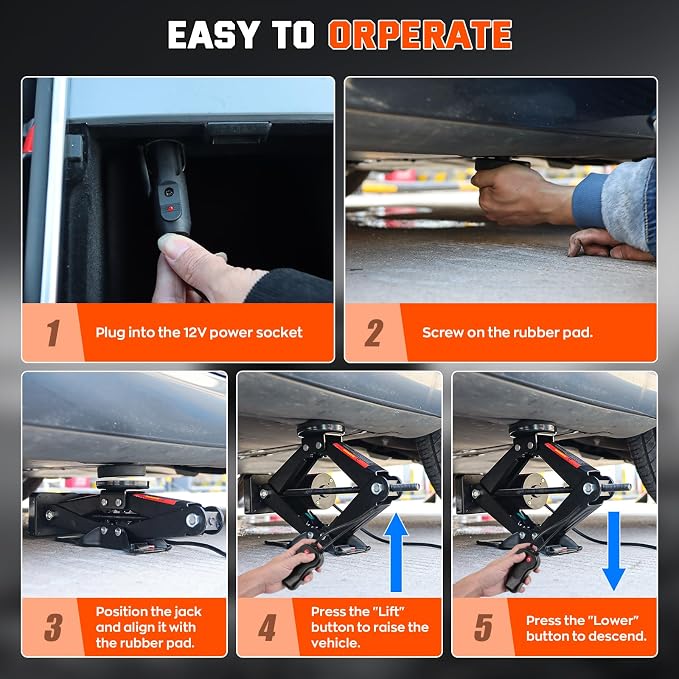 EASY TO ORPERATE

1 Plug into the 12V power socket

2 Screw on the rubber pad.

3 Position the jack and align it with the rubber pad.

4 Press the "Lift" button to raise the vehicle.

5 Press the "Lower" button to descend.