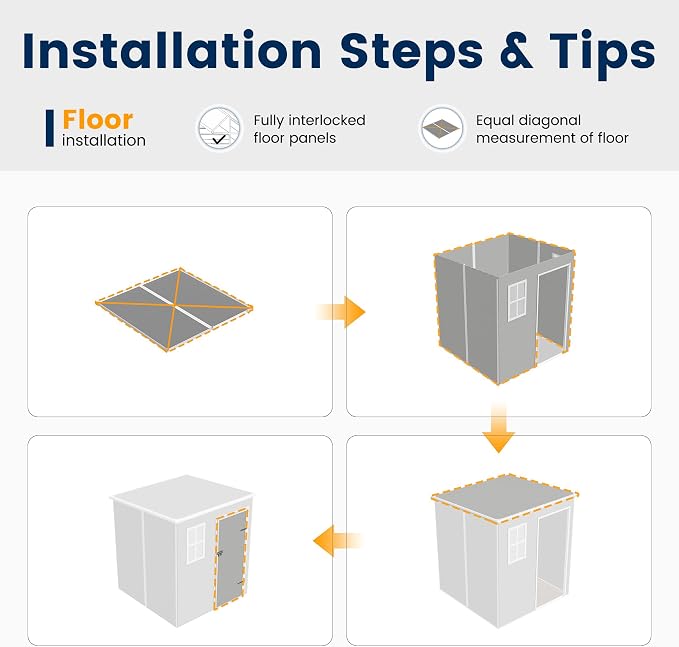 Installation Steps & Tips

Floor installation

Fully interlocked floor panels

Equal diagonal measurement of floor