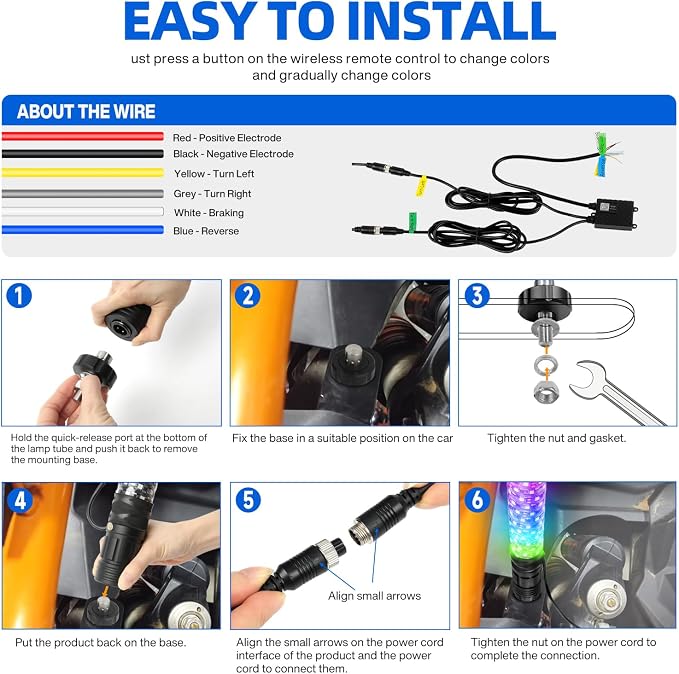 EASY TO INSTALL

ust press a button on the wireless remote control to change colors and gradually change colors

ABOUT THE WIRE

Red - Positive Electrode
Black - Negative Electrode
Yellow - Turn Left
Grey - Turn Right
White - Braking
Blue - Reverse

1
Hold the quick-release port at the bottom of the lamp tube and push it back to remove the mounting base.

2
Fix the base in a suitable position on the car

3
Tighten the nut and gasket.

4
Put the product back on the base.

5
Align small arrows
Align the small arrows on the power cord interface of the product and the power cord to connect them.

6
Tighten the nut on the power cord to complete the connection.