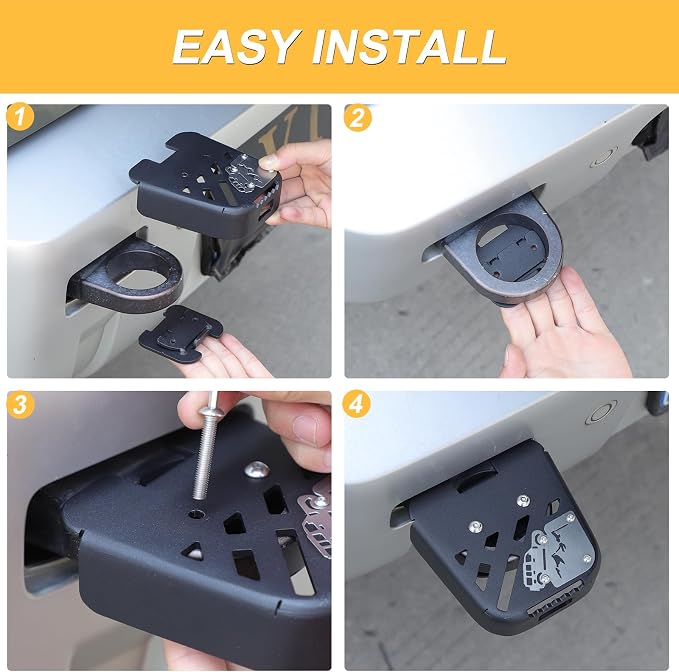 EASY INSTALL

1

2

3

4