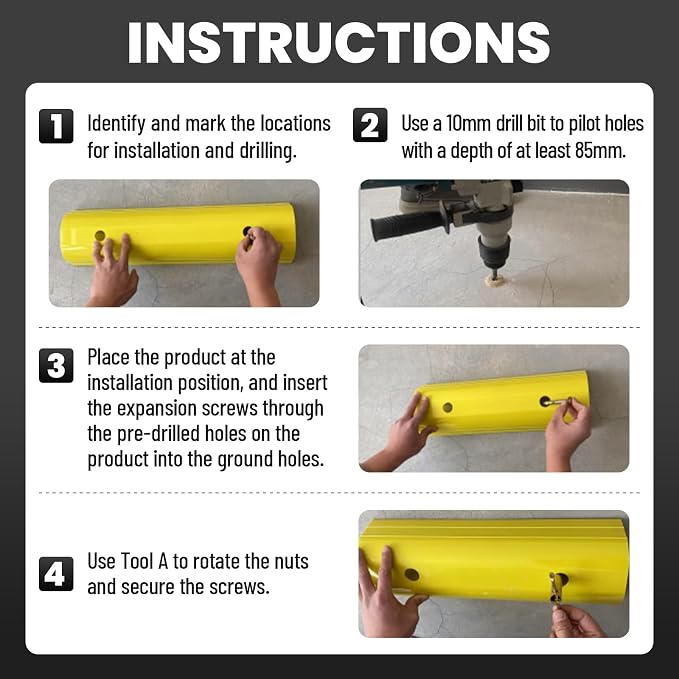 INSTRUCTIONS

1 Identify and mark the locations for installation and drilling.

2 Use a 10mm drill bit to pilot holes with a depth of at least 85mm.

3 Place the product at the installation position, and insert the expansion screws through the pre-drilled holes on the product into the ground holes.

4 Use Tool A to rotate the nuts and secure the screws.